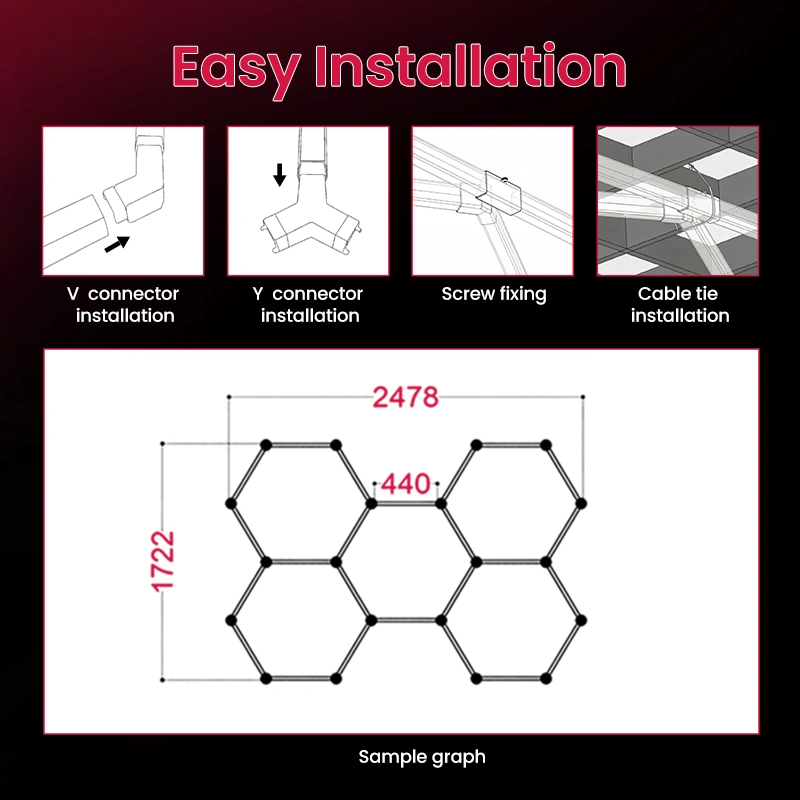 Easy Installation

V connector installation

Y connector installation

Screw fixing

Cable tie installation

2478

440

1722

Sample graph